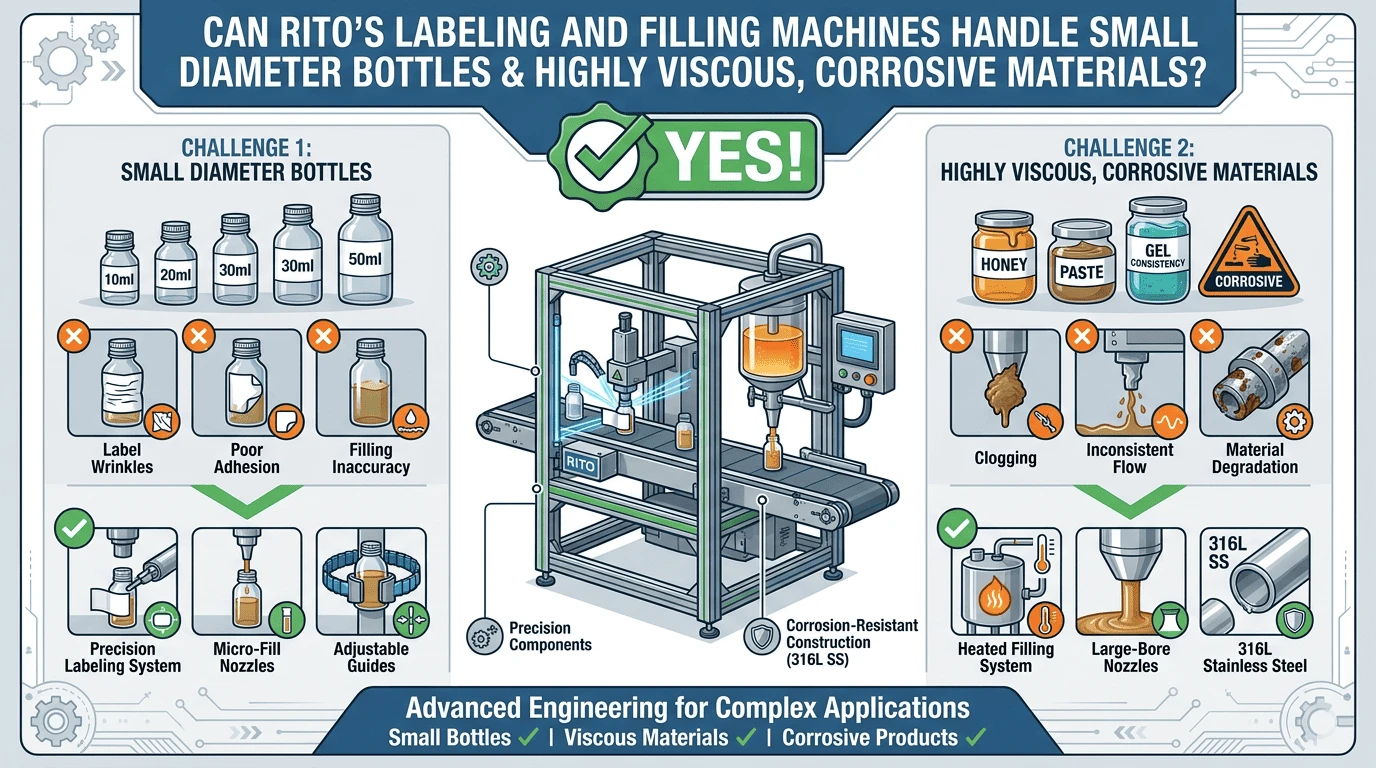 CAN RITO'S LABELING AND FILLING MACHINES HANDLE SMALL DIAMETER BOTTLES & HIGHLY VISCOUS, CORROSIVE MATERIALS?

YES!

CHALLENGE 1:
SMALL DIAMETER BOTTLES

10ml 20ml 30ml 30ml 50ml

Label Wrinkles
Poor Adhesion
Filling Inaccuracy

Precision Labeling System
Micro-Fill Nozzles
Adjustable Guides

RITO

Precision Components

Corrosion-Resistant Construction (316L SS)

CHALLENGE 2:
HIGHLY VISCOUS, CORROSIVE MATERIALS

HONEY
PASTE
GEL CONSISTENCY
CORROSIVE

Clogging
Inconsistent Flow
Material Degradation

316L SS

Heated Filling System
Large-Bore Nozzles
316L Stainless Steel

Advanced Engineering for Complex Applications
Small Bottles ✓ | Viscous Materials ✓ | Corrosive Products ✓